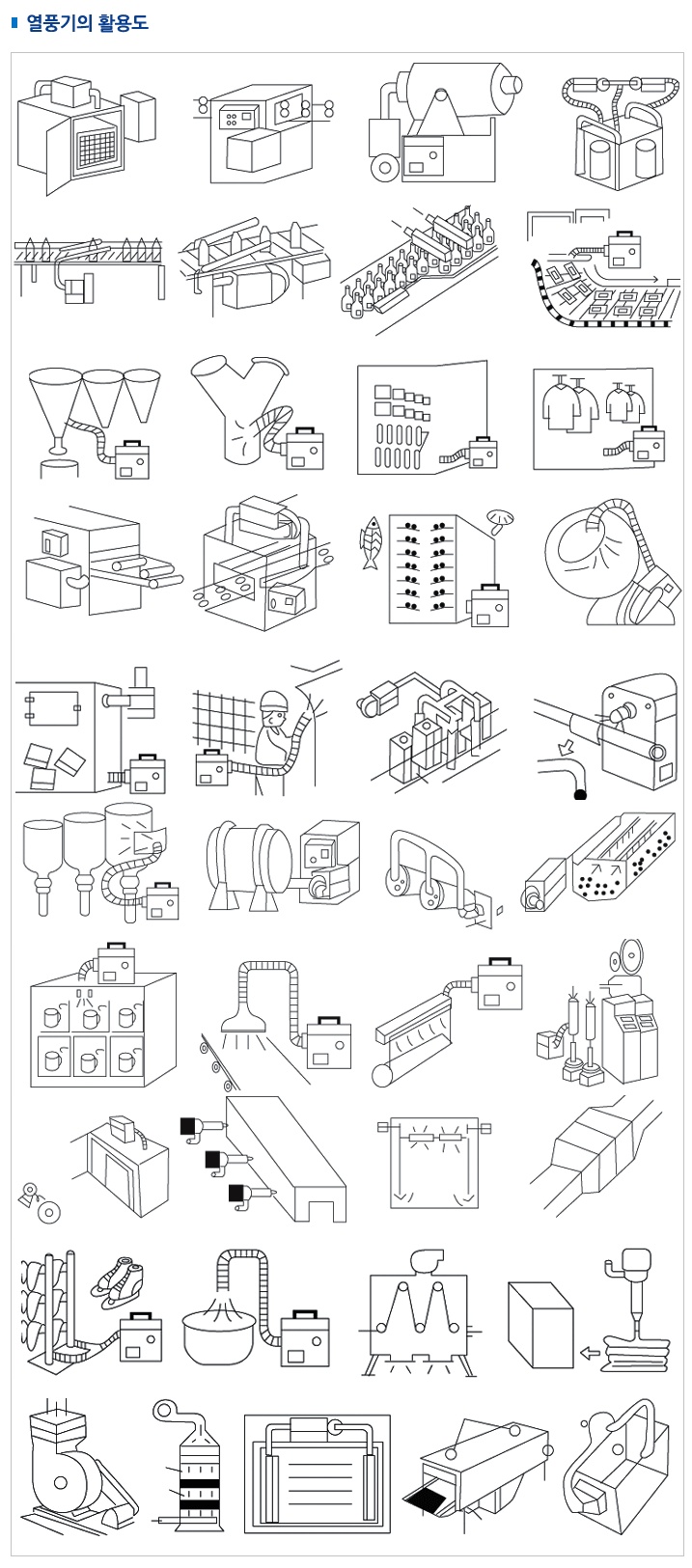 열풍기의 활용도